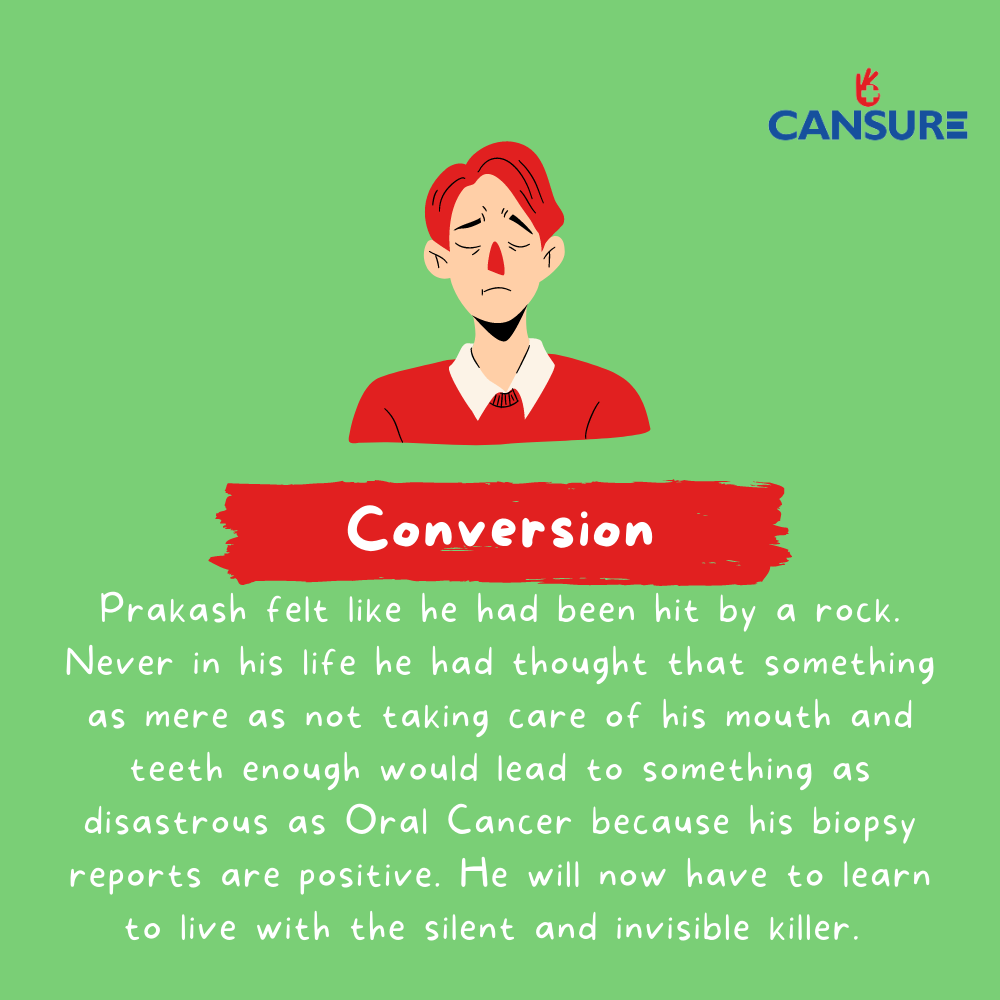 CANSURE

Conversion

Prakash felt like he had been hit by a rock. Never in his life he had thought that something as mere as not taking care of his mouth and teeth enough would lead to something as disastrous as Oral Cancer because his biopsy reports are positive. He will now have to learn to live with the silent and invisible killer.