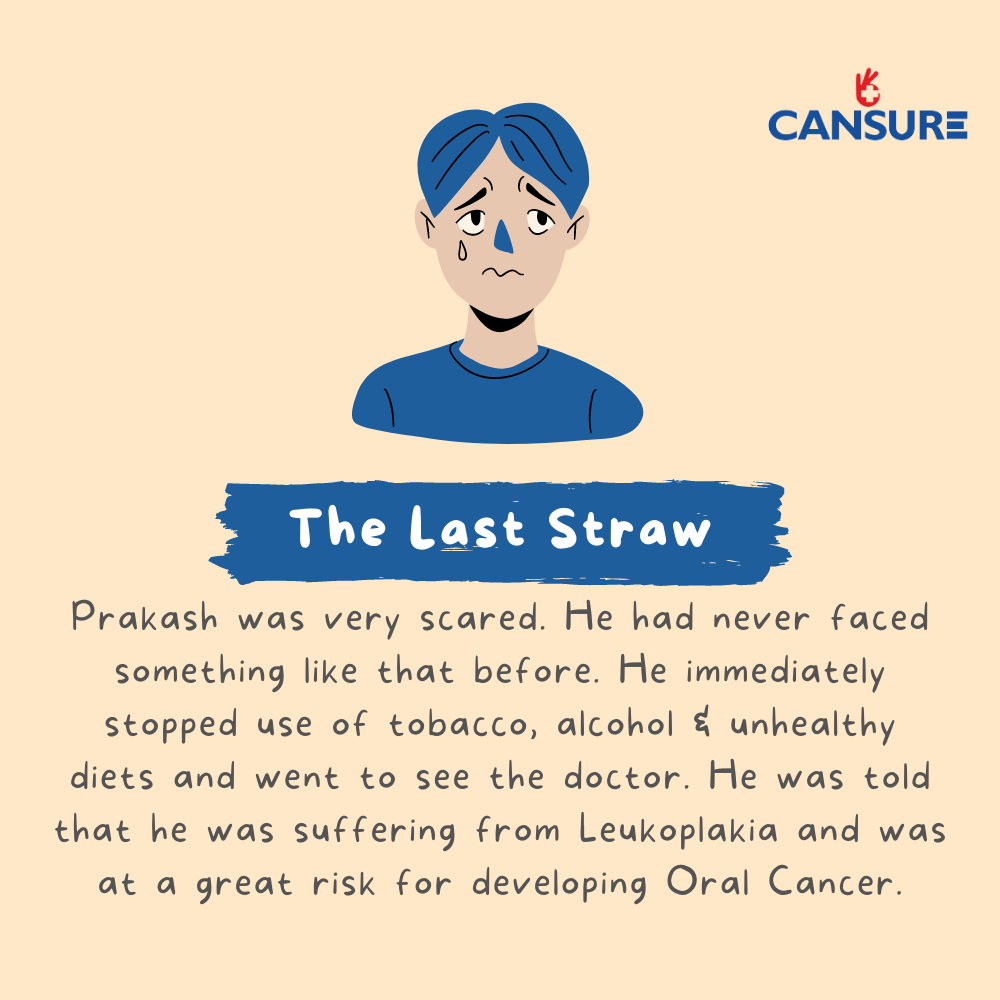 CANSURE

The Last Straw

Prakash was very scared. He had never faced something like that before. He immediately stopped use of tobacco, alcohol & unhealthy diets and went to see the doctor. He was told that he was suffering from Leukoplakia and was at a great risk for developing Oral Cancer.