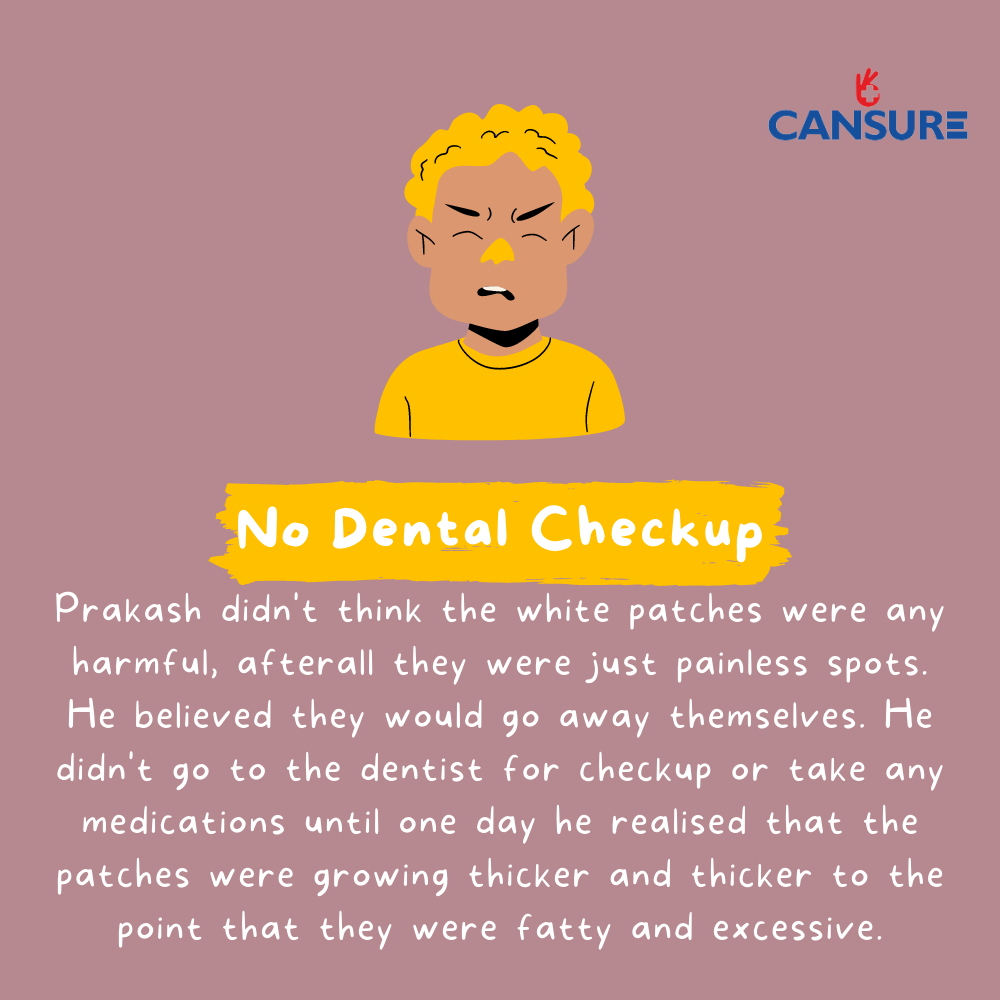 CANSURE

No Dental Checkup

Prakash didn't think the white patches were any harmful, afterall they were just painless spots. He believed they would go away themselves. He didn't go to the dentist for checkup or take any medications until one day he realised that the patches were growing thicker and thicker to the point that they were fatty and excessive.