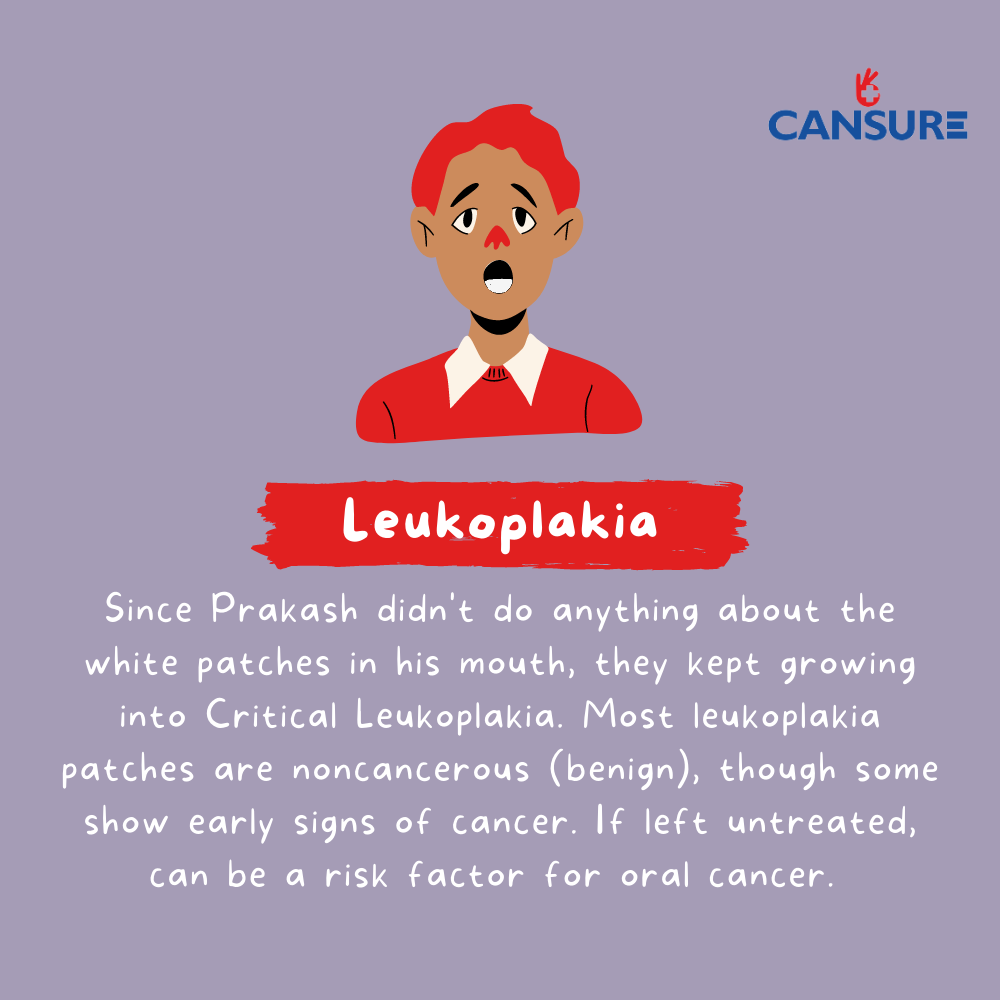 CANSURE

Leukoplakia

Since Prakash didn't do anything about the white patches in his mouth, they kept growing into Critical Leukoplakia. Most leukoplakia patches are noncancerous (benign), though some show early signs of cancer. If left untreated, can be a risk factor for oral cancer.