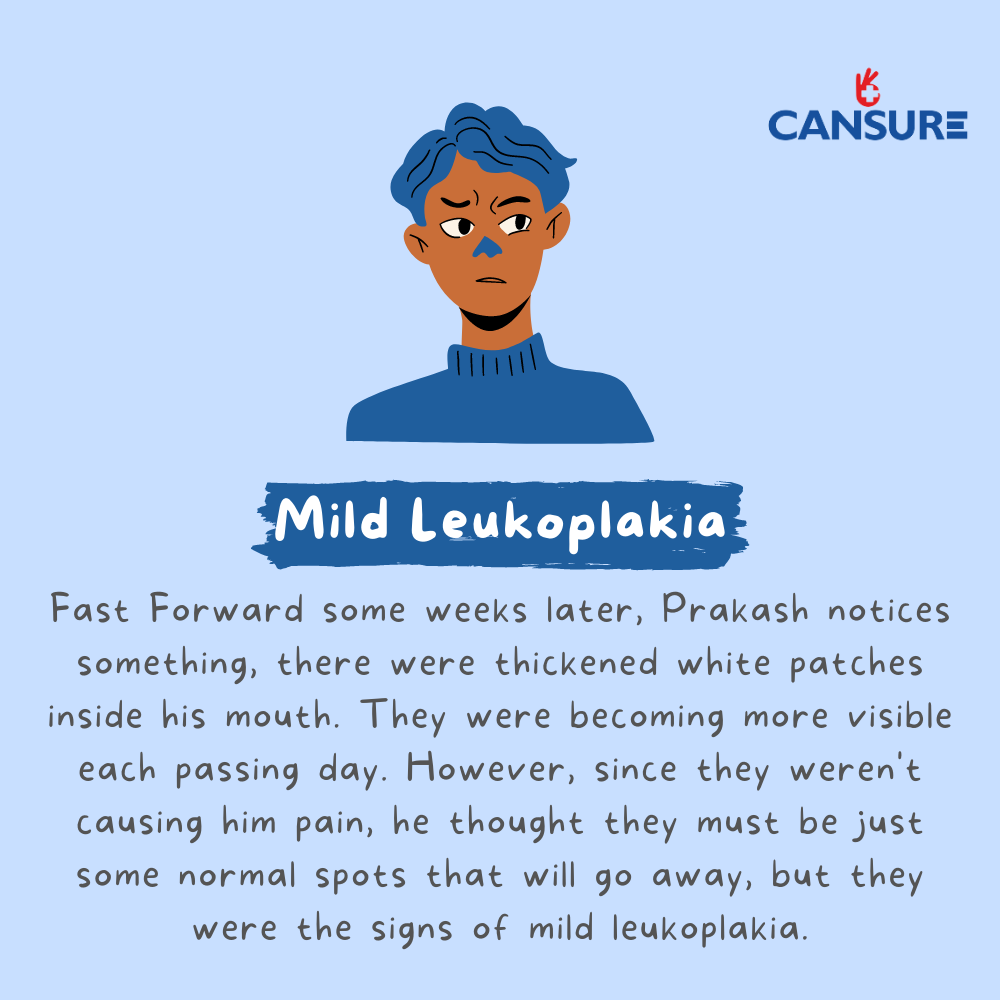 CANSURE

Mild Leukoplakia

Fast Forward some weeks later, Prakash notices something, there were thickened white patches inside his mouth. They were becoming more visible each passing day. However, since they weren't causing him pain, he thought they must be just some normal spots that will go away, but they were the signs of mild leukoplakia.