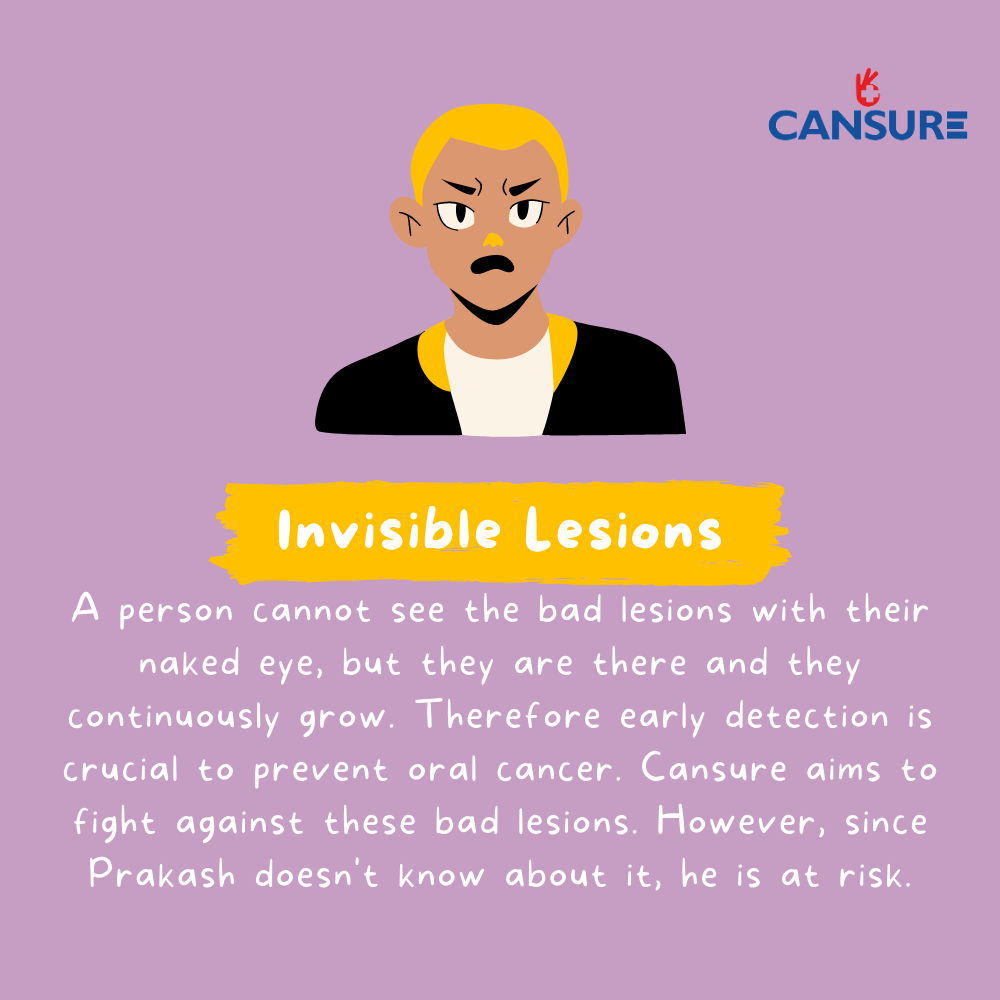 CANSURE

Invisible Lesions

A person cannot see the bad lesions with their naked eye, but they are there and they continuously grow. Therefore early detection is crucial to prevent oral cancer. Cansure aims to fight against these bad lesions. However, since Prakash doesn't know about it, he is at risk.