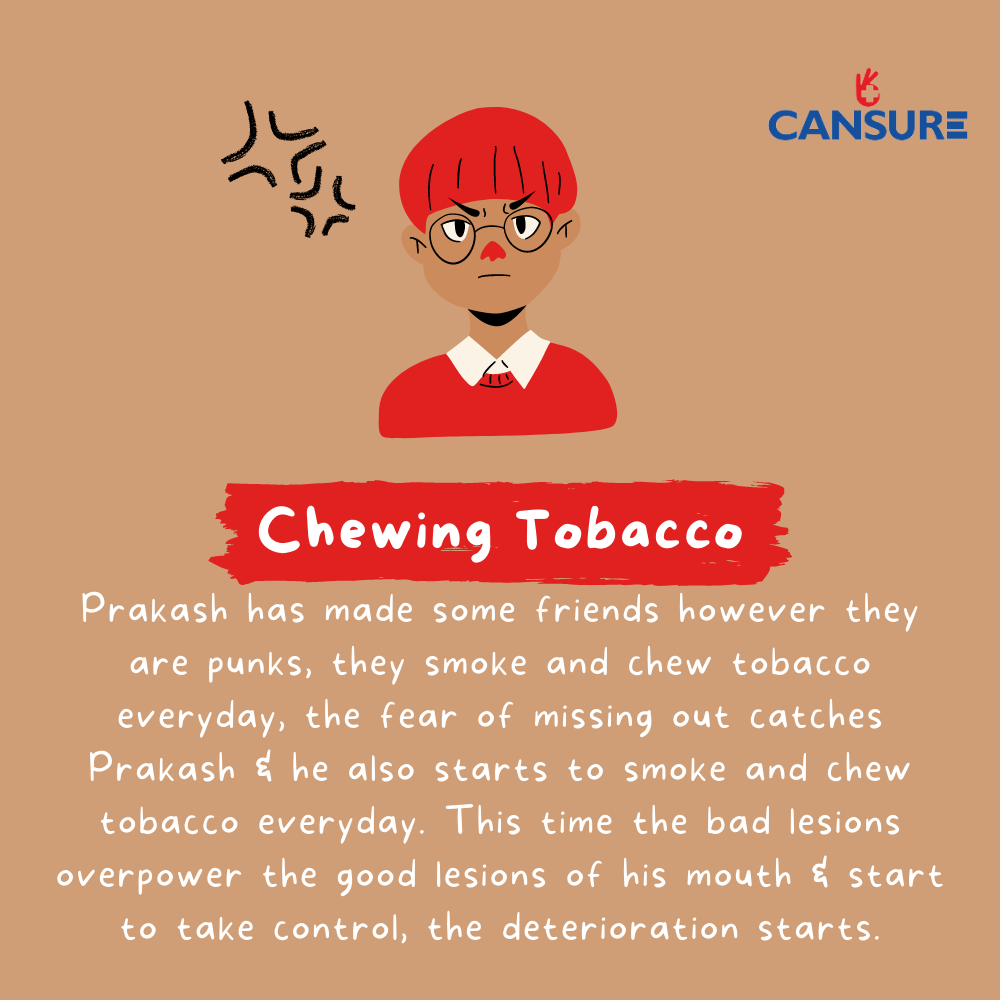 CANSURE

Chewing Tobacco

Prakash has made some friends however they are punks, they smoke and chew tobacco everyday, the fear of missing out catches Prakash & he also starts to smoke and chew tobacco everyday. This time the bad lesions overpower the good lesions of his mouth & start to take control, the deterioration starts.