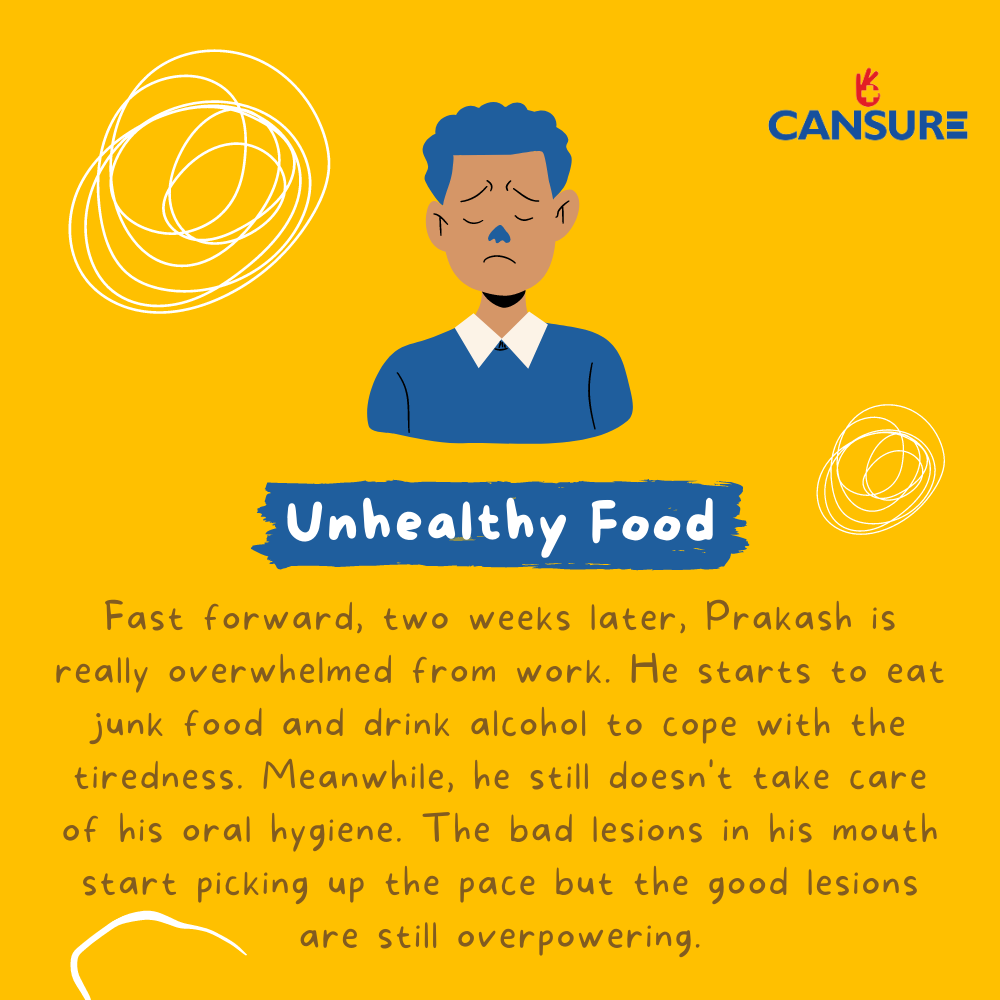 CANSURE

Unhealthy Food

Fast forward, two weeks later, Prakash is really overwhelmed from work. He starts to eat junk food and drink alcohol to cope with the tiredness. Meanwhile, he still doesn't take care of his oral hygiene. The bad lesions in his mouth start picking up the pace but the good lesions are still overpowering.