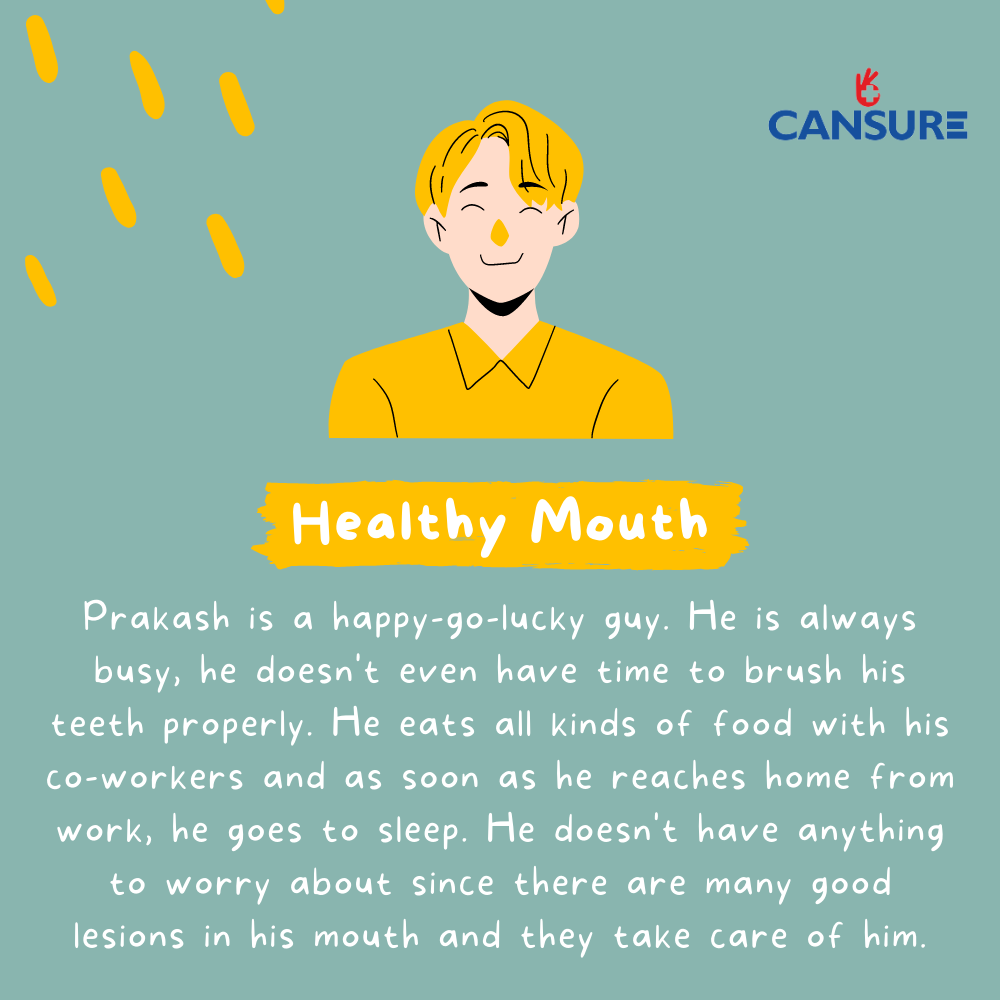 CANSURE

Healthy Mouth

Prakash is a happy-go-lucky guy. He is always busy, he doesn't even have time to brush his teeth properly. He eats all kinds of food with his co-workers and as soon as he reaches home from work, he goes to sleep. He doesn't have anything to worry about since there are many good lesions in his mouth and they take care of him.